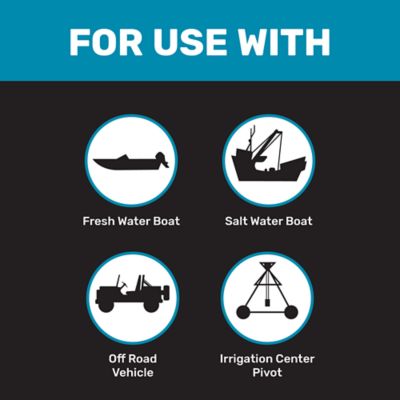 FOR USE WITH

Fresh Water Boat

Salt Water Boat

Off Road Vehicle

Irrigation Center Pivot