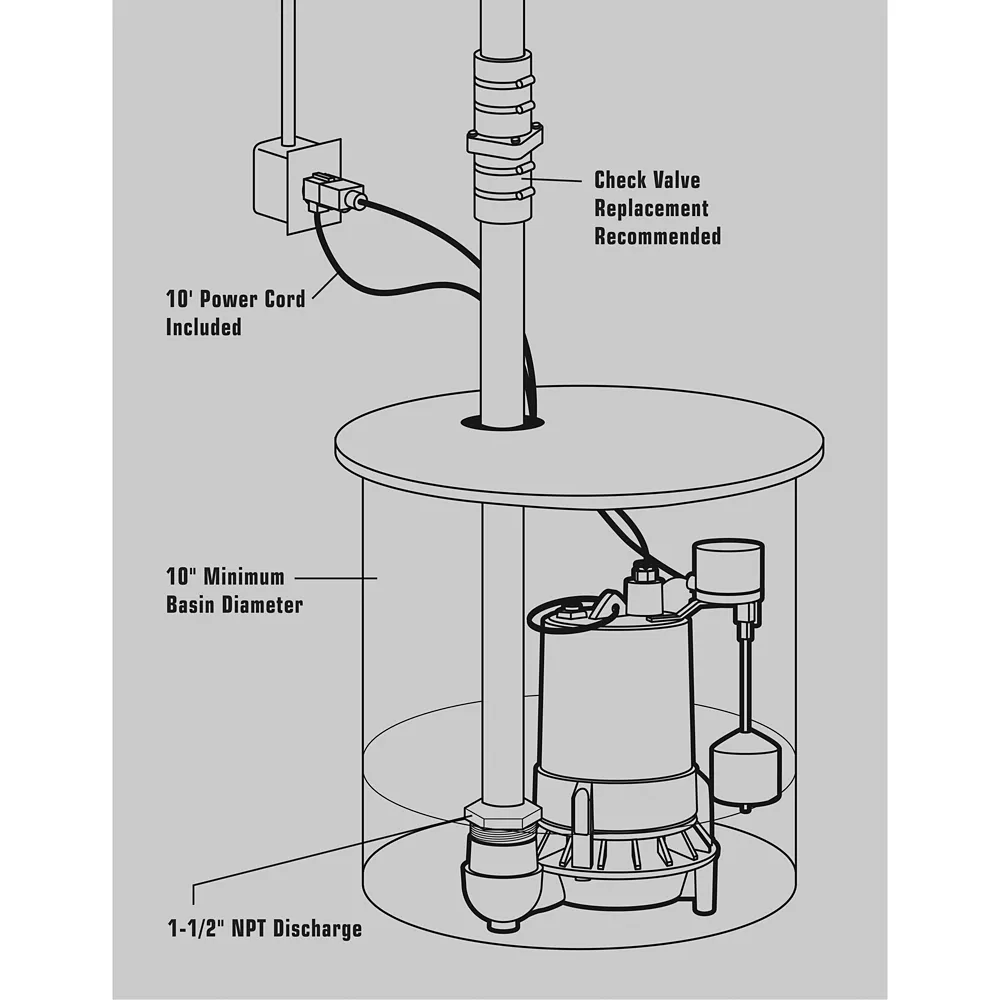 Check Valve Replacement Recommended

10' Power Cord Included

10" Minimum Basin Diameter

1-1/2" NPT Discharge