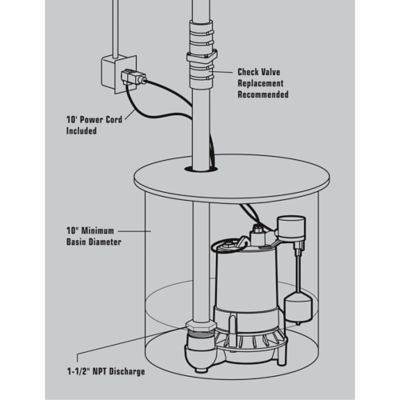 Check Valve Replacement Recommended

10' Power Cord Included

10" Minimum Basin Diameter

1-1/2" NPT Discharge