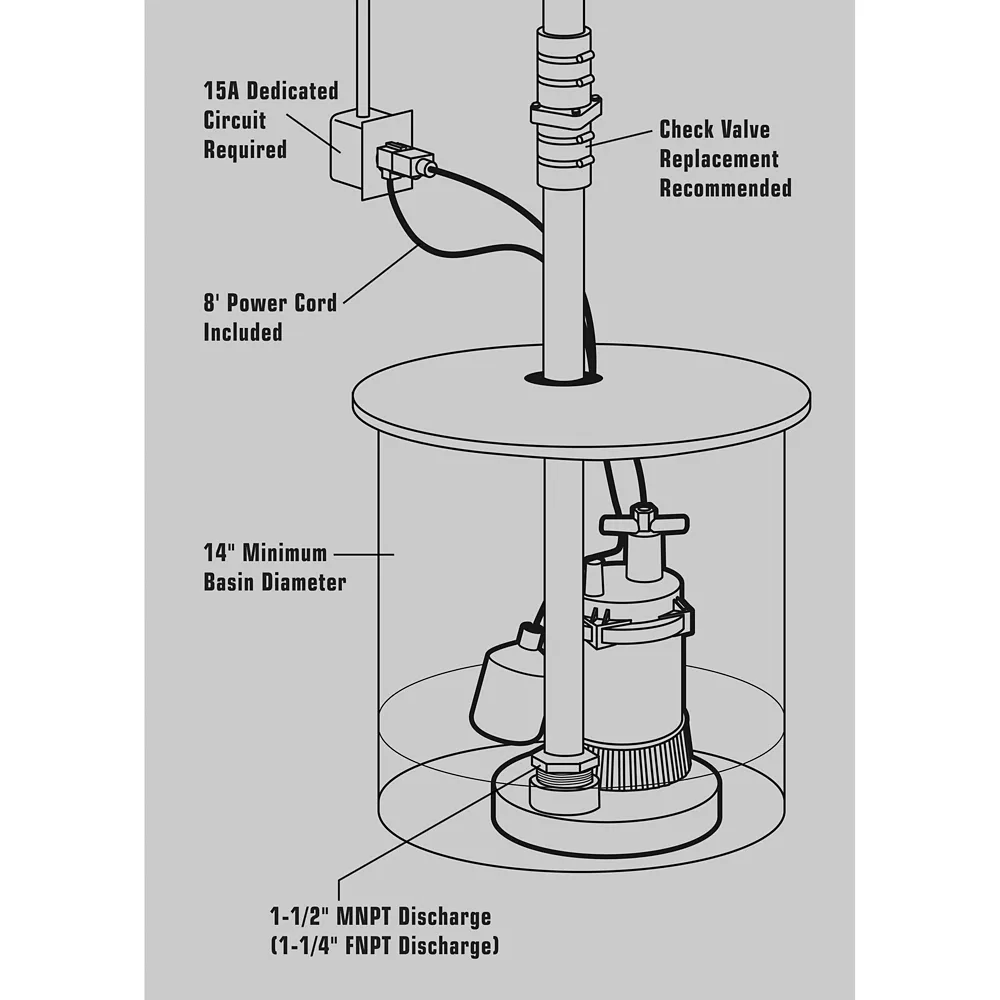 15A Dedicated Circuit Required

Check Valve Replacement Recommended

8' Power Cord Included

14" Minimum Basin Diameter

1-1/2" MNPT Discharge
(1-1/4" FNPT Discharge)