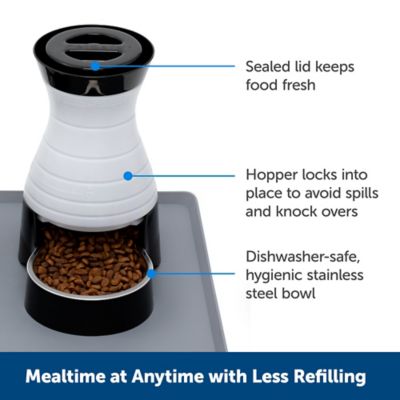 Sealed lid keeps food fresh

Hopper locks into place to avoid spills and knock overs

Dishwasher-safe, hygienic stainless steel bowl

Mealtime at Anytime with Less Refilling