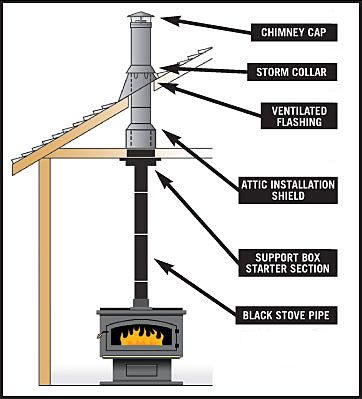 CHIMNEY CAP

STORM COLLAR

VENTILATED FLASHING

ATTIC INSTALLATION SHIELD

SUPPORT BOX STARTER SECTION

BLACK STOVE PIPE